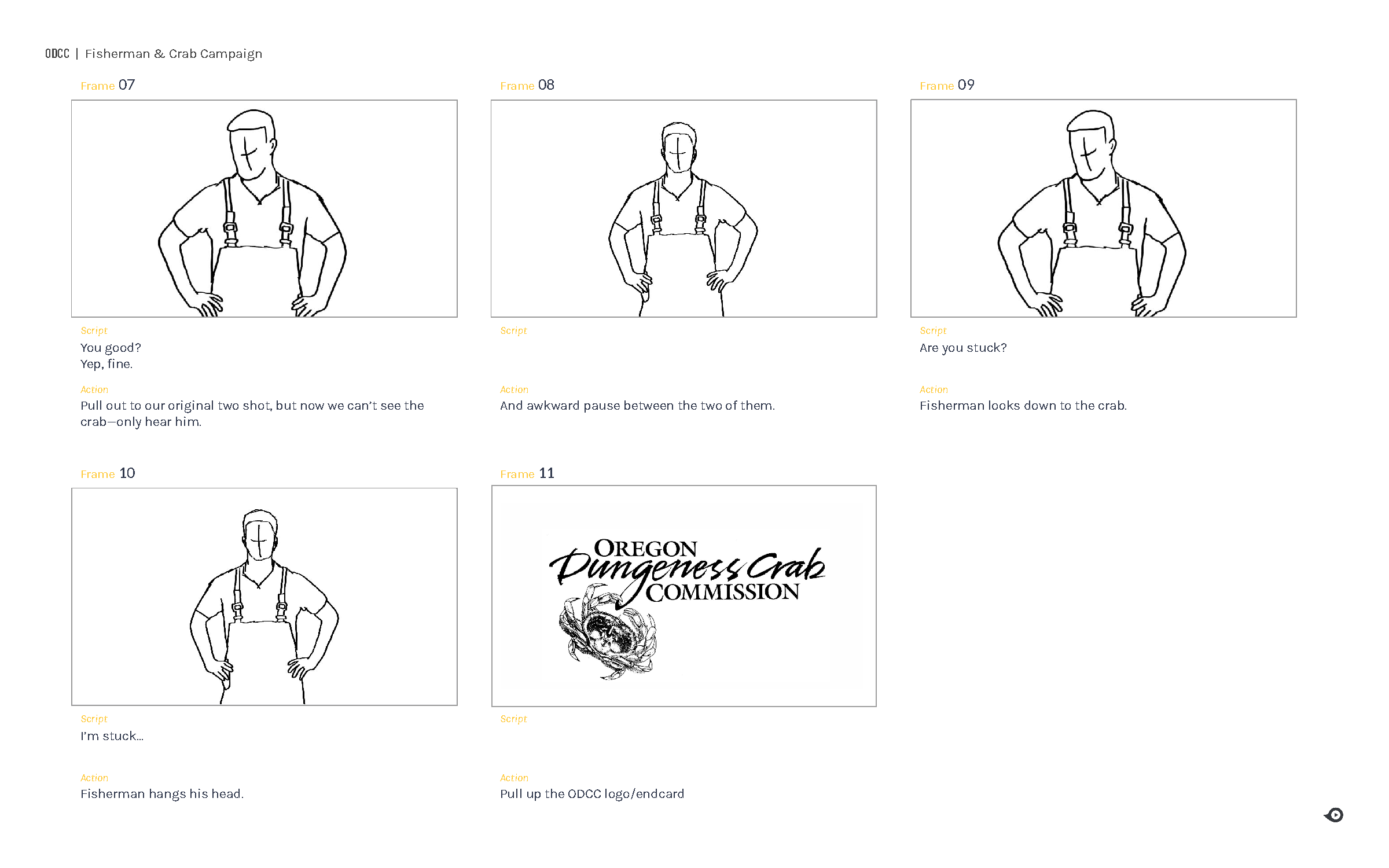 ODCC | Fisherman & Crab Campaign

Frame 07

Script
You good?
Yep, fine.

Action
Pull out to our original two shot, but now we can't see the crab—only hear him.

Frame 08

Script

Action
And awkward pause between the two of them.

Frame 09

Script
Are you stuck?

Action
Fisherman looks down to the crab.

Frame 10

Script
I'm stuck...

Action
Fisherman hangs his head.

Frame 11

OREGON
Dungeness Crab
COMMISSION

Script

Action
Pull up the ODCC logo/endcard