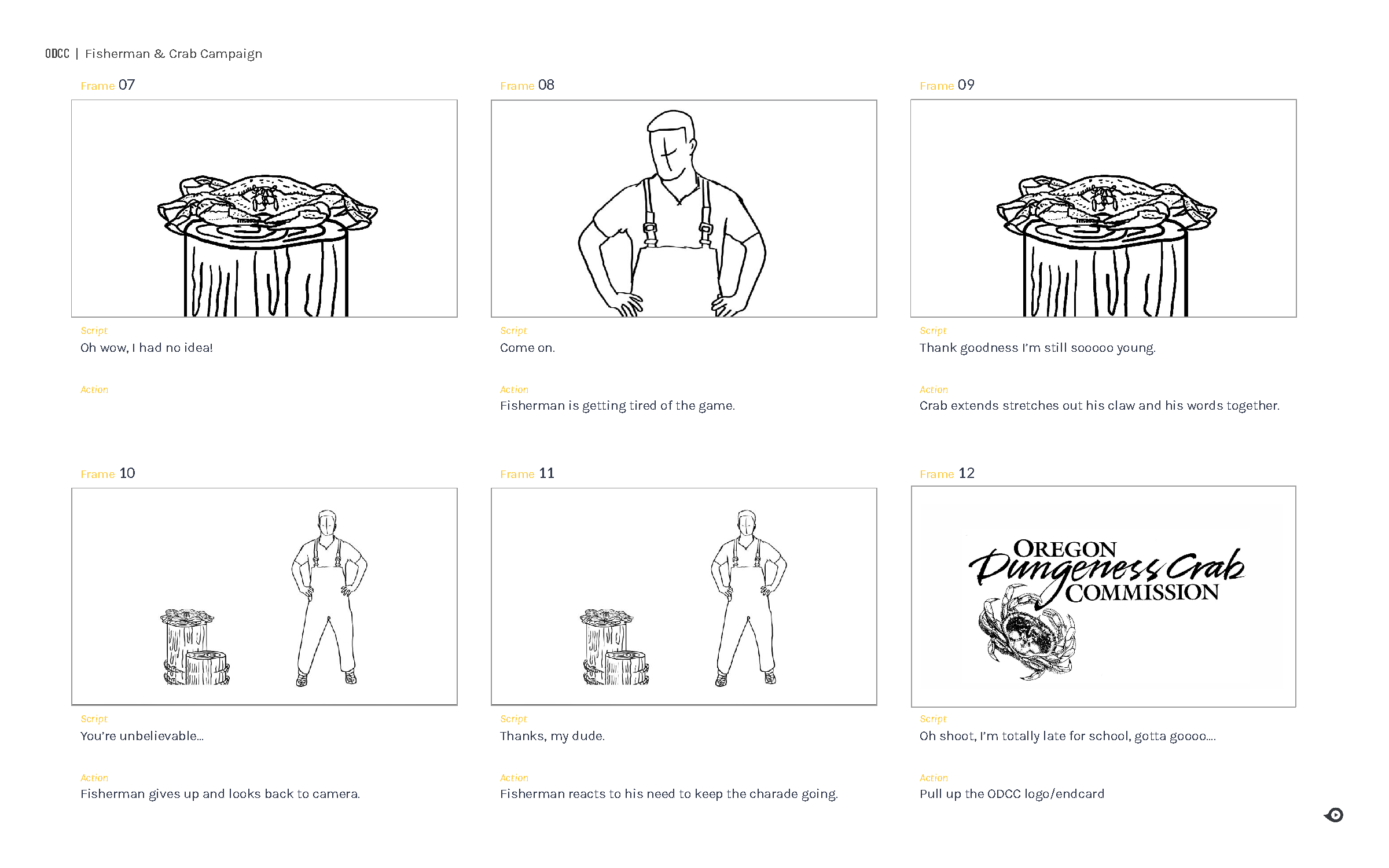 ODCC | Fisherman & Crab Campaign

Frame 07

Script
Oh wow, I had no idea!

Action

Frame 08

Script
Come on.

Action
Fisherman is getting tired of the game.

Frame 09

Script
Thank goodness I'm still sooooo young.

Action
Crab extends stretches out his claw and his words together.

Frame 10

Script
You're unbelievable...

Action
Fisherman gives up and looks back to camera.

Frame 11

Script
Thanks, my dude.

Action
Fisherman reacts to his need to keep the charade going.

Frame 12

OREGON
Dungeness Crab
COMMISSION

Script
Oh shoot, I'm totally late for school, gotta goooo....

Action
Pull up the ODCC logo/endcard